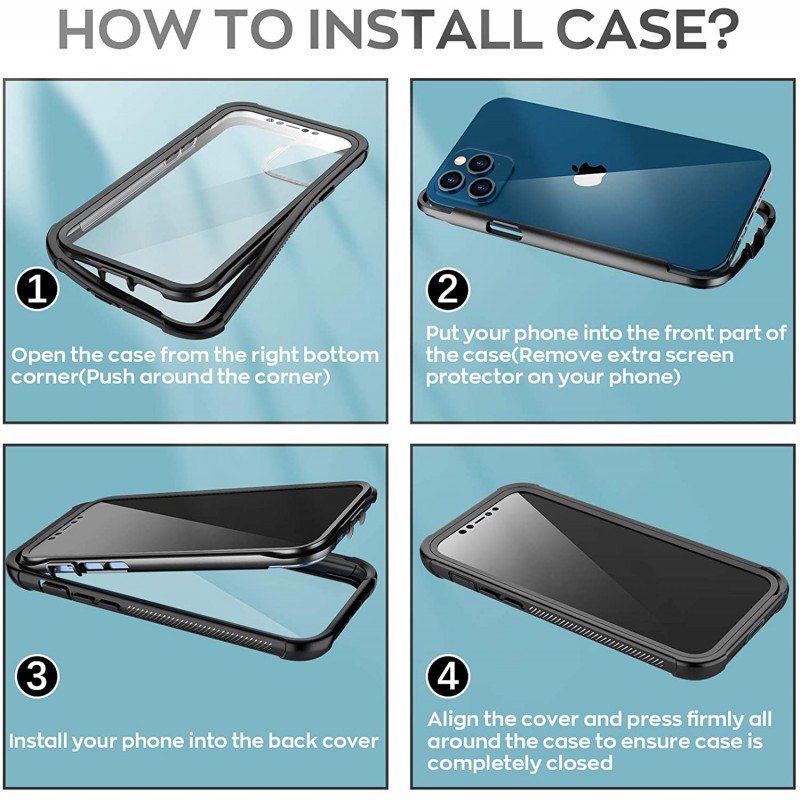 HOW TO INSTALL CASE?

1

Open the case from the right bottom corner(Push around the corner)

2

Put your phone into the front part of the case(Remove extra screen protector on your phone)

3

Install your phone into the back cover

4

Align the cover and press firmly all around the case to ensure case is completely closed