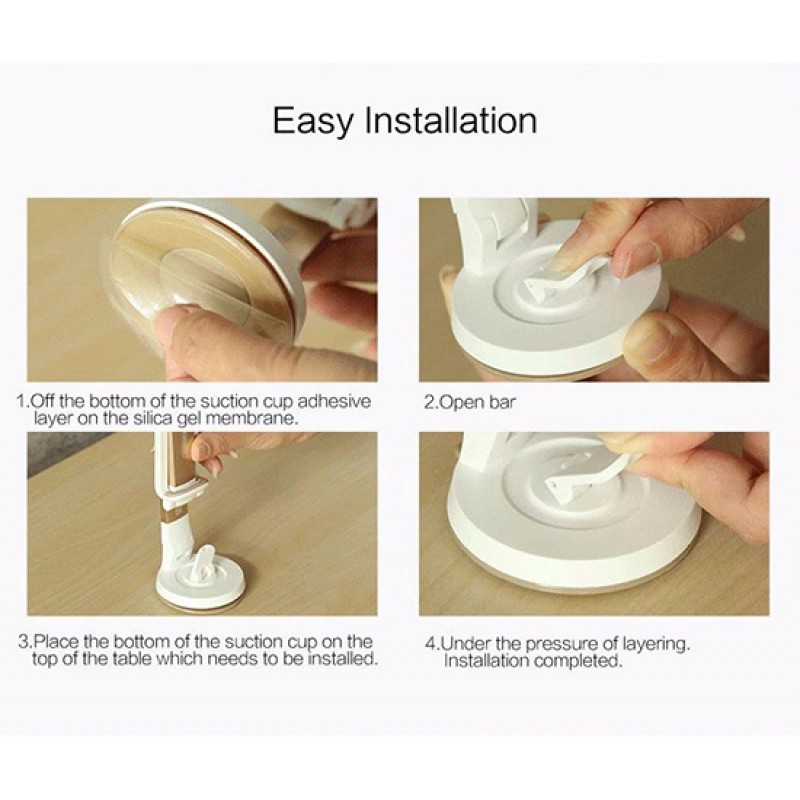 Easy Installation

1.Off the bottom of the suction cup adhesive layer on the silica gel membrane.

2.Open bar

3.Place the bottom of the suction cup on the top of the table which needs to be installed.

4.Under the pressure of layering. Installation completed.