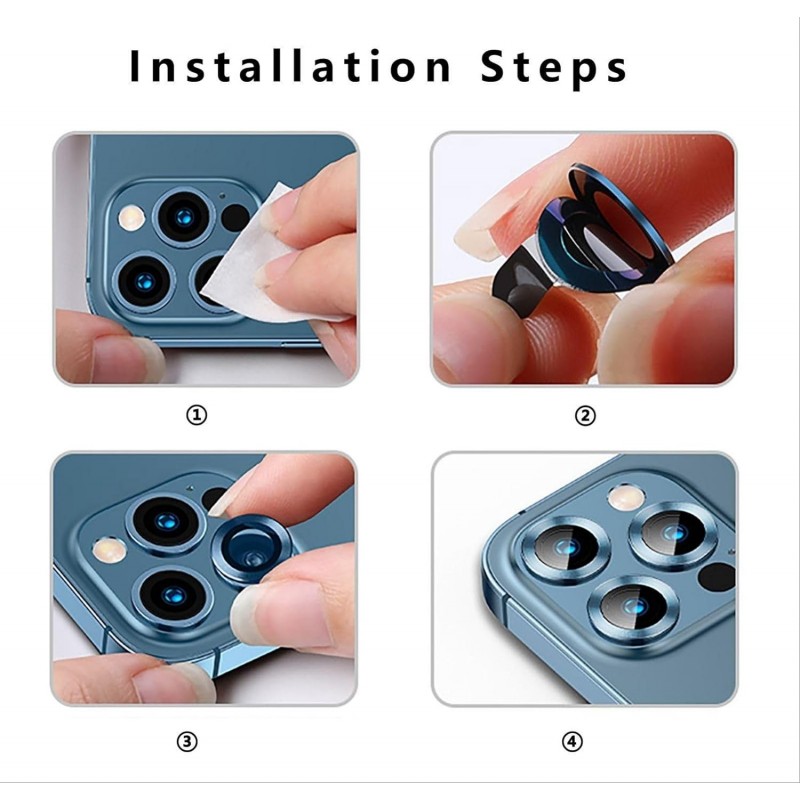 Installation Steps

①

②

③

④