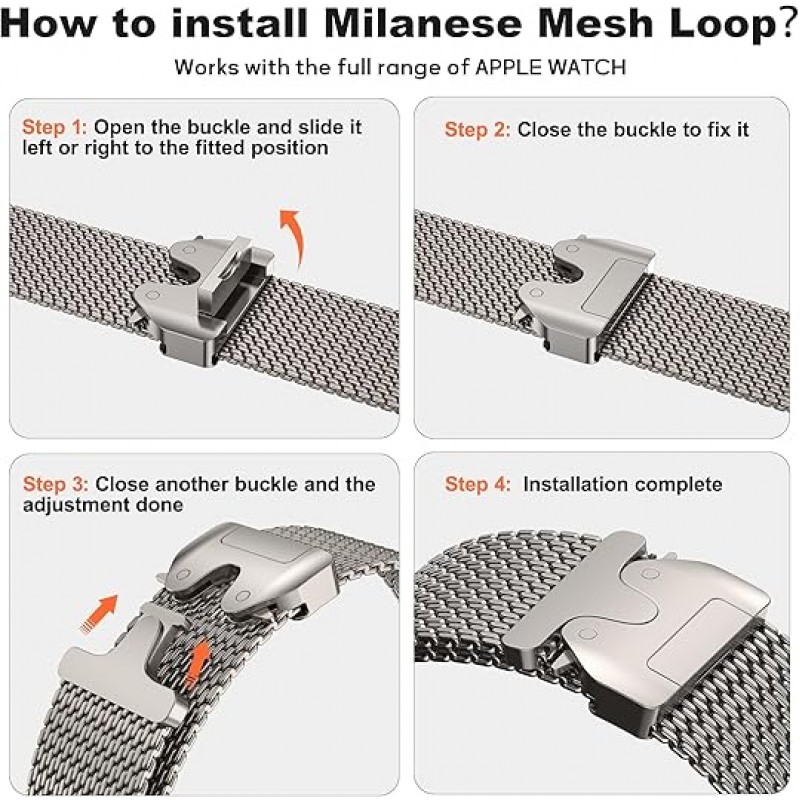 How to install Milanese Mesh Loop?

Works with the full range of APPLE WATCH

Step 1: Open the buckle and slide it left or right to the fitted position

Step 2: Close the buckle to fix it

Step 3: Close another buckle and the adjustment done

Step 4: Installation complete