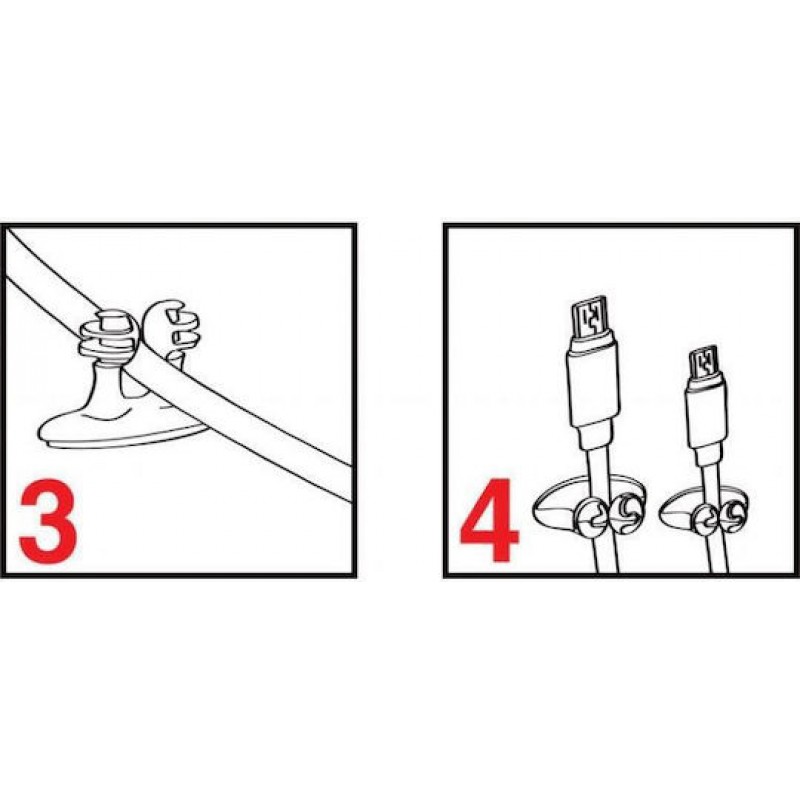 3

4