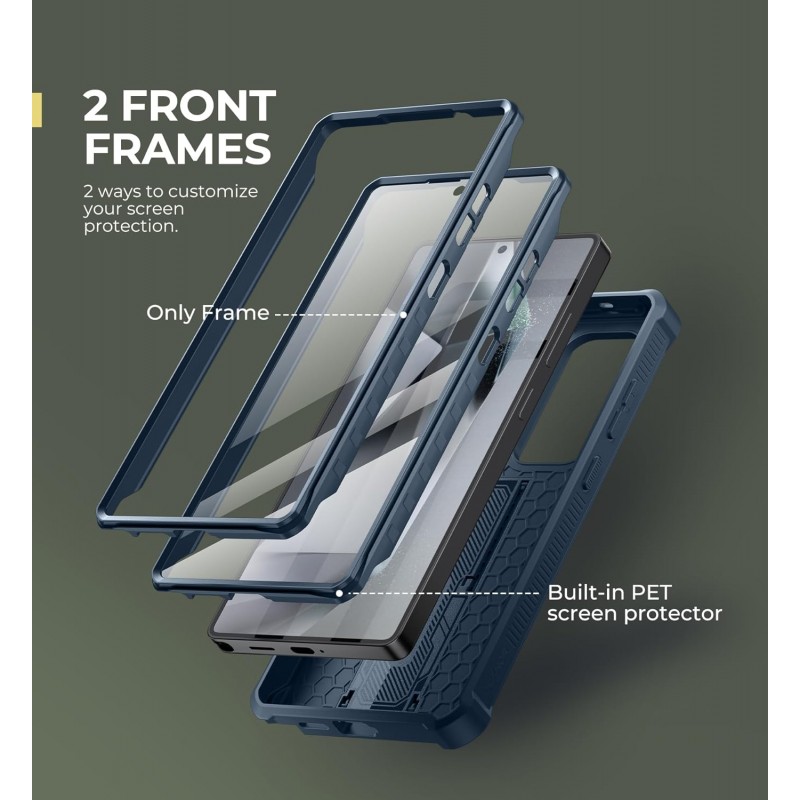 2 FRONT FRAMES

2 ways to customize your screen protection.

Only Frame

Built-in PET screen protector