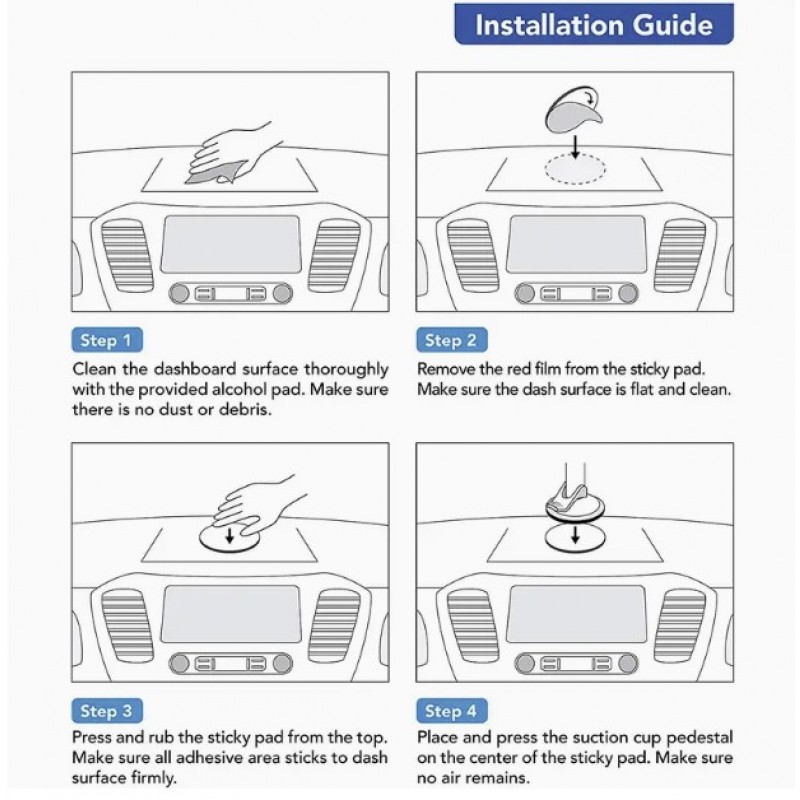 Installation Guide

Step 1

Clean the dashboard surface thoroughly with the provided alcohol pad. Make sure there is no dust or debris.

Step 2

Remove the red film from the sticky pad. Make sure the dash surface is flat and clean.

Step 3

Press and rub the sticky pad from the top. Make sure all adhesive area sticks to dash surface firmly.

Step 4

Place and press the suction cup pedestal on the center of the sticky pad. Make sure no air remains.