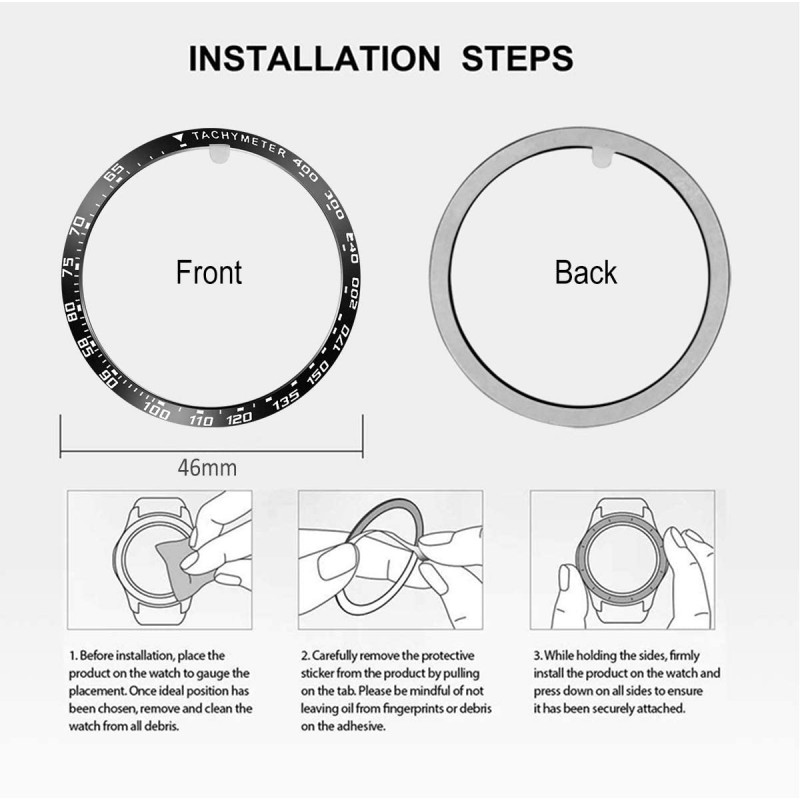 INSTALLATION STEPS

TACHYMETER 400 300 240 200 170 150 135 120 110 100 90 85 80 75 70 65

Front

Back

46mm

1. Before installation, place the product on the watch to gauge the placement. Once ideal position has been chosen, remove and clean the watch from all debris.

2. Carefully remove the protective sticker from the product by pulling on the tab. Please be mindful of not leaving oil from fingerprints or debris on the adhesive.

3. While holding the sides, firmly install the product on the watch and press down on all sides to ensure it has been securely attached.